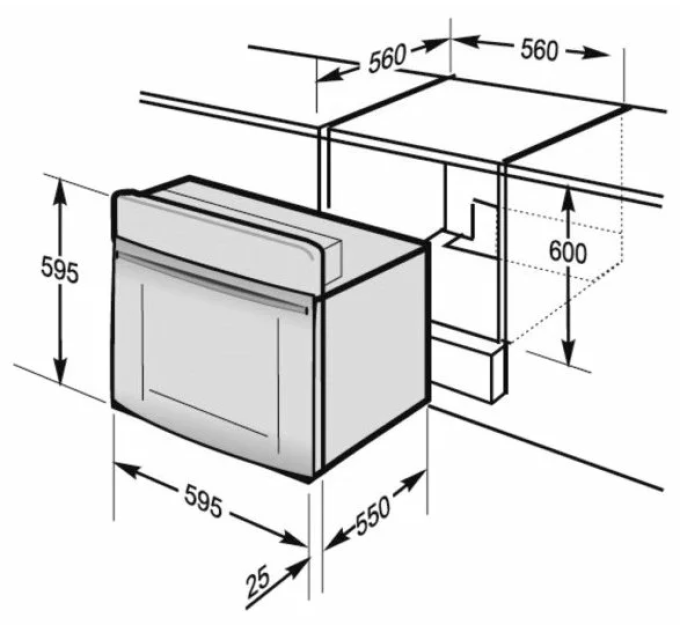 560
560
595
600
595
550
25