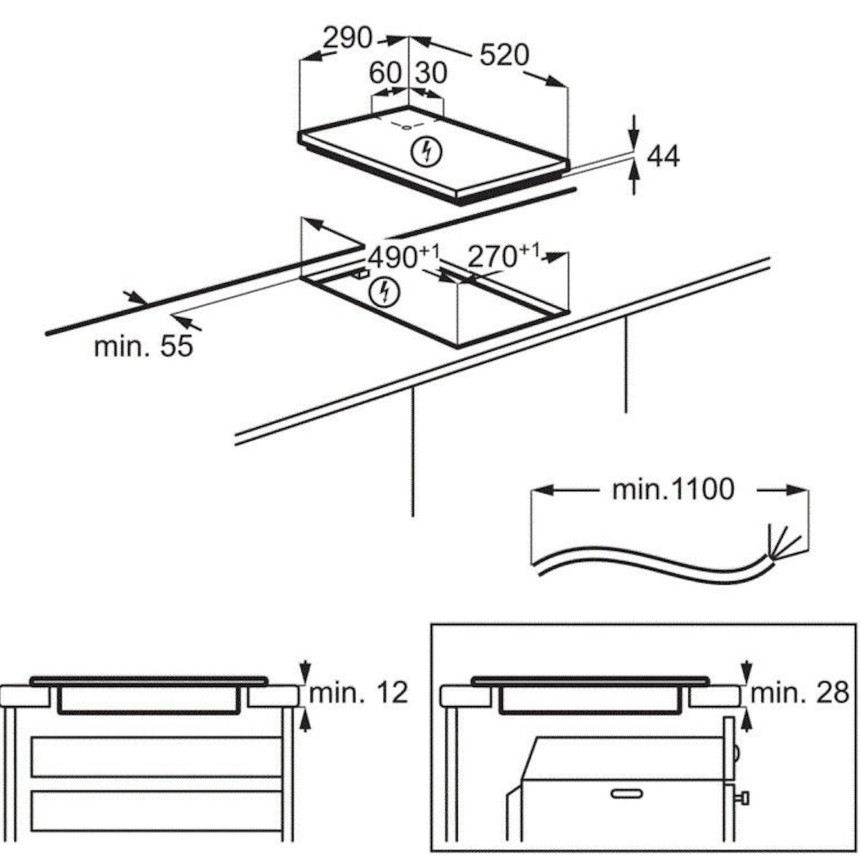 290
520
60
30
44
$490^{+1}$
$270^{+1}$
min. 55
min.1100
min. 12
min. 28