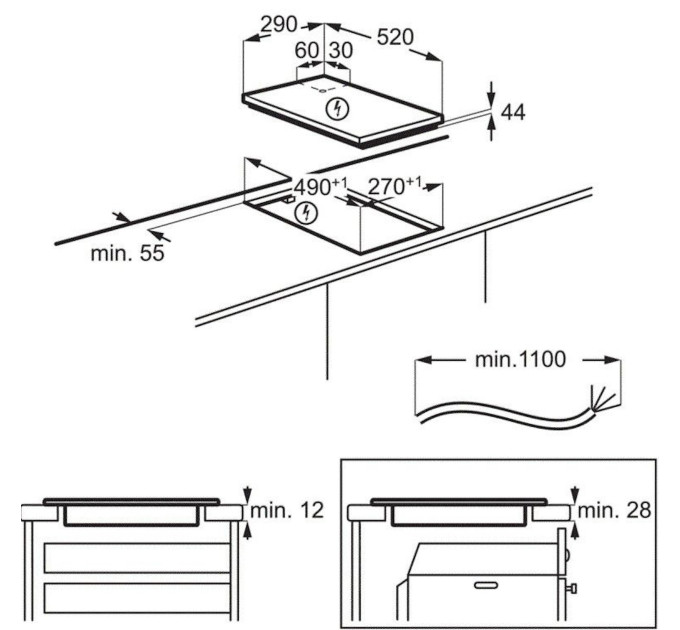 290
520
60
30
44
$490^{+1}$
$270^{+1}$
min. 55
min.1100
min. 12
min. 28