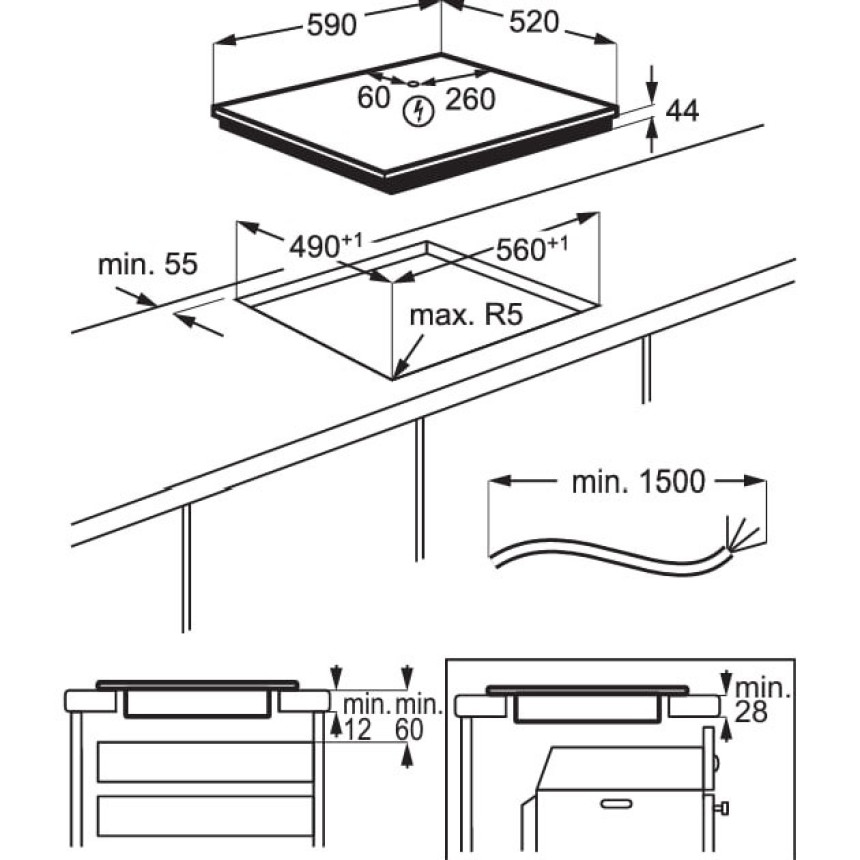 590
520
60
260
44
$490^{+1}$
$560^{+1}$
min. 55
max. R5
min. 1500
min.
12
min.
60
min.
28