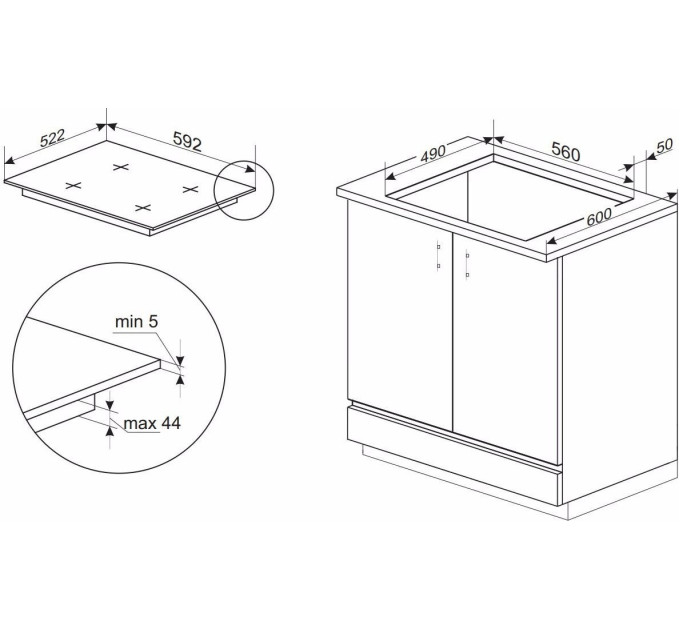 522
592
min 5
max 44
490
560
50
600