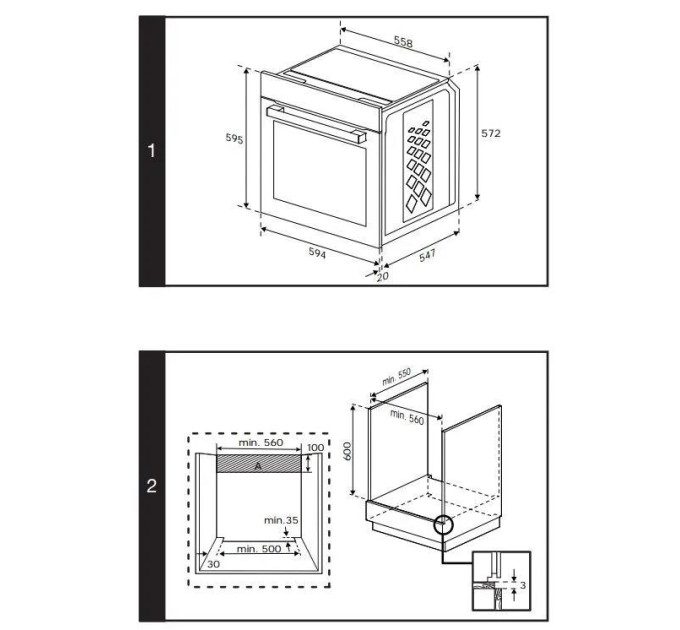 1

558

595

572

594

547

20

2

min. 560

100

A

min.35

min. 500

30

min. 550

min. 560

600

3